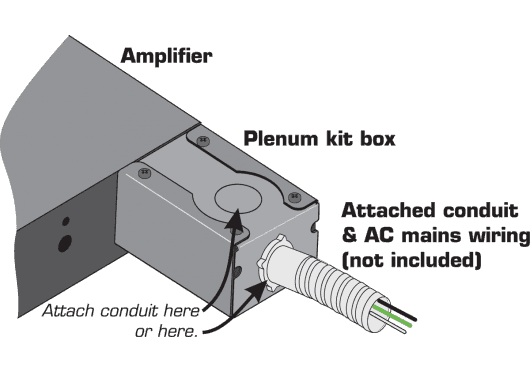 Amplifier

Plenum kit box

Attached conduit & AC mains wiring (not included)

Attach conduit here or here.